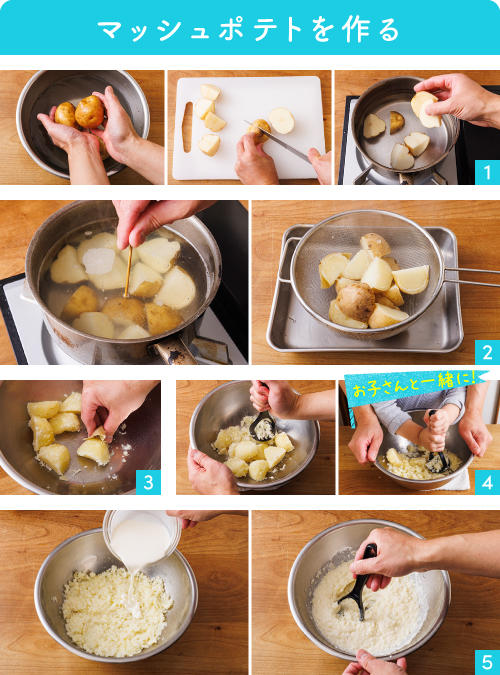 マッシュポテトを作る

1

2

3

お子さんと一緒に!

4

5